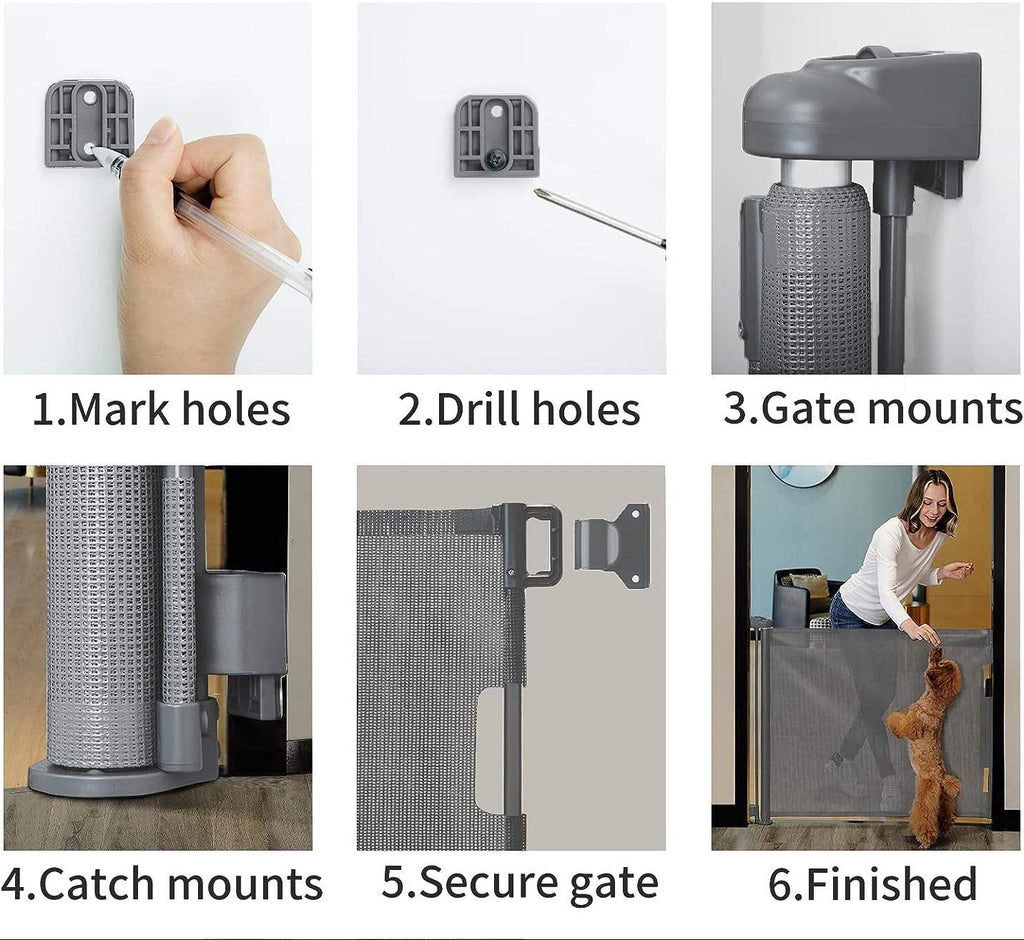 1.Mark holes

2.Drill holes

3.Gate mounts

4.Catch mounts

5.Secure gate

6.Finished