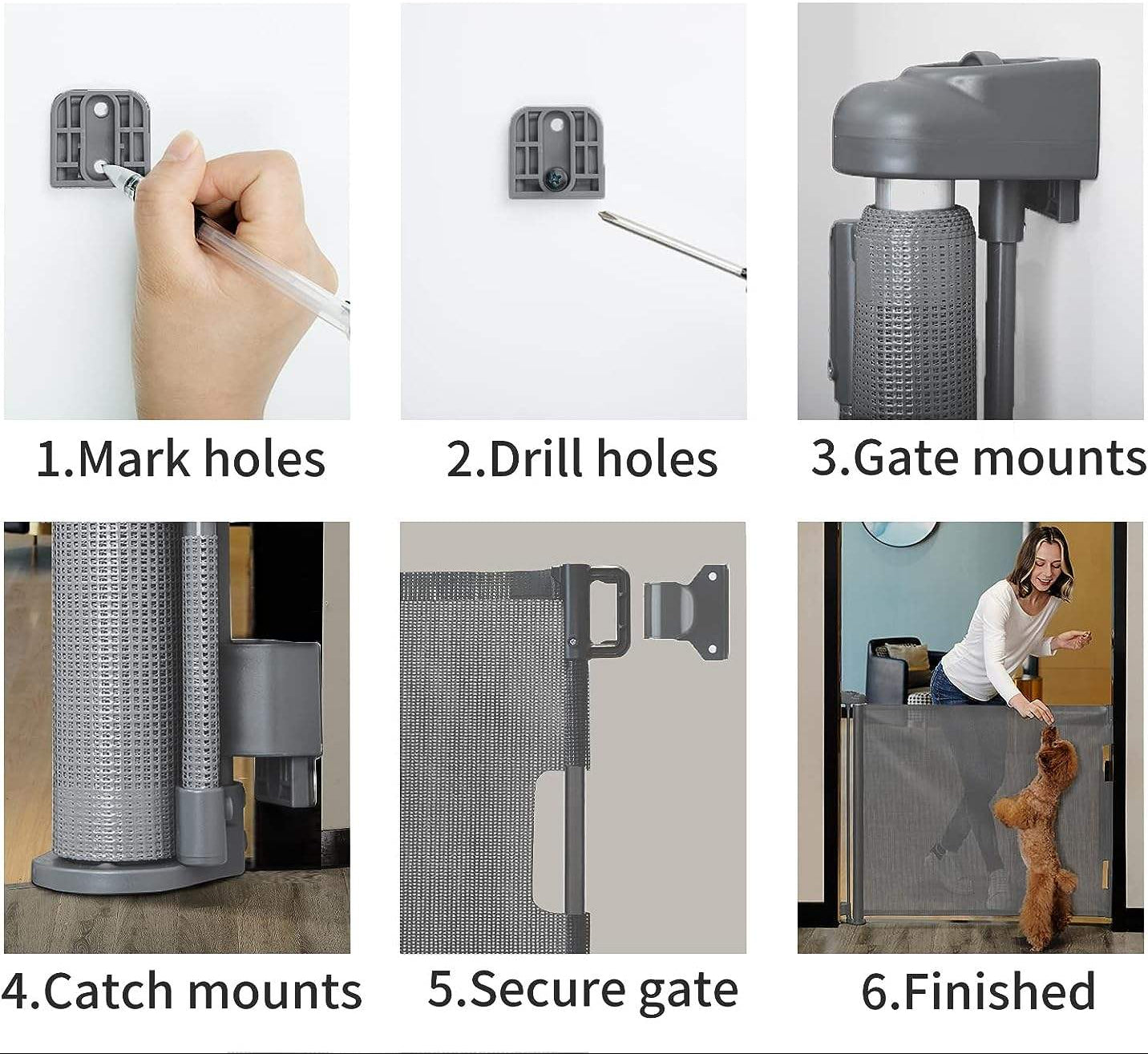 1.Mark holes

2.Drill holes

3.Gate mounts

4.Catch mounts

5.Secure gate

6.Finished